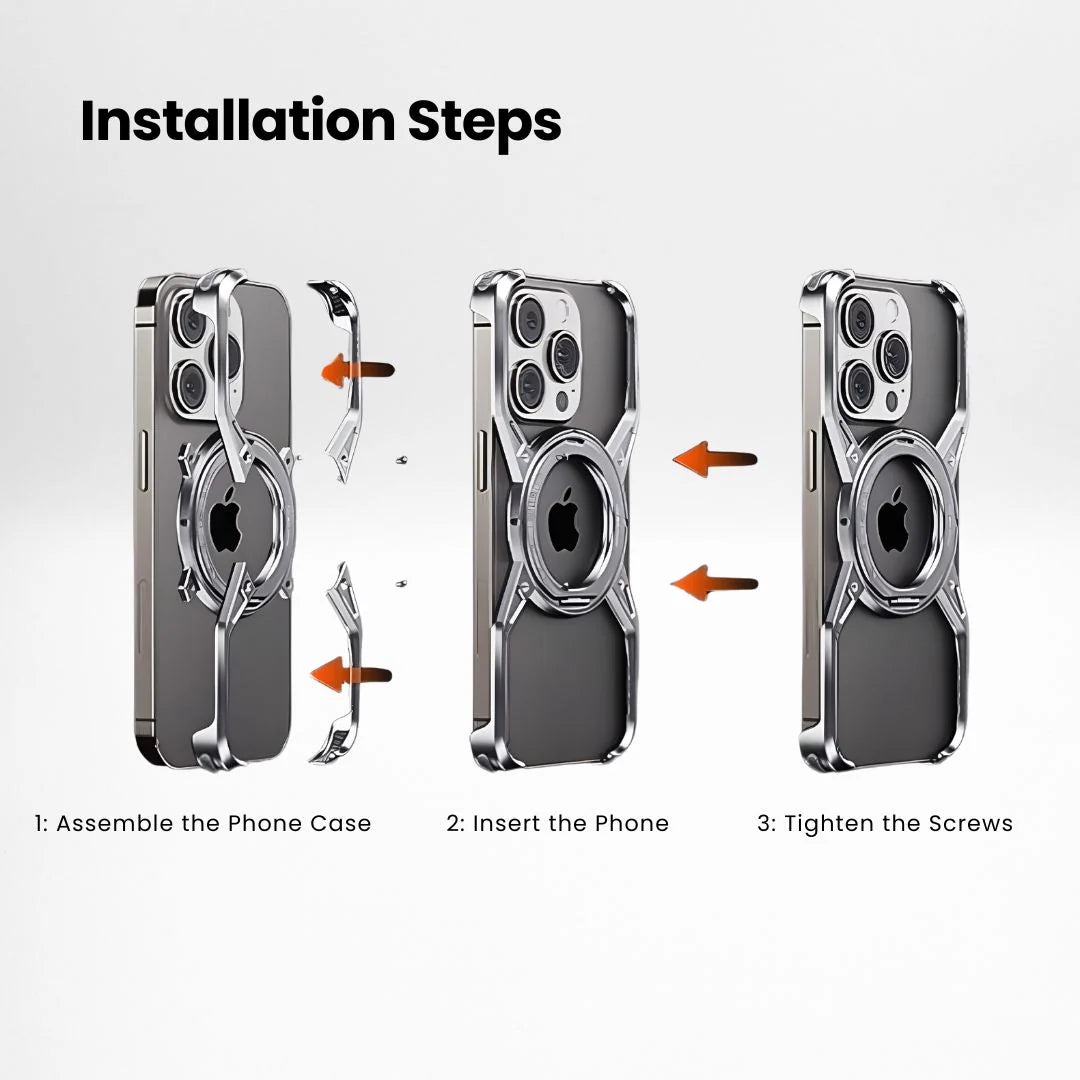 Installation Steps

1: Assemble the Phone Case

2: Insert the Phone

3: Tighten the Screws