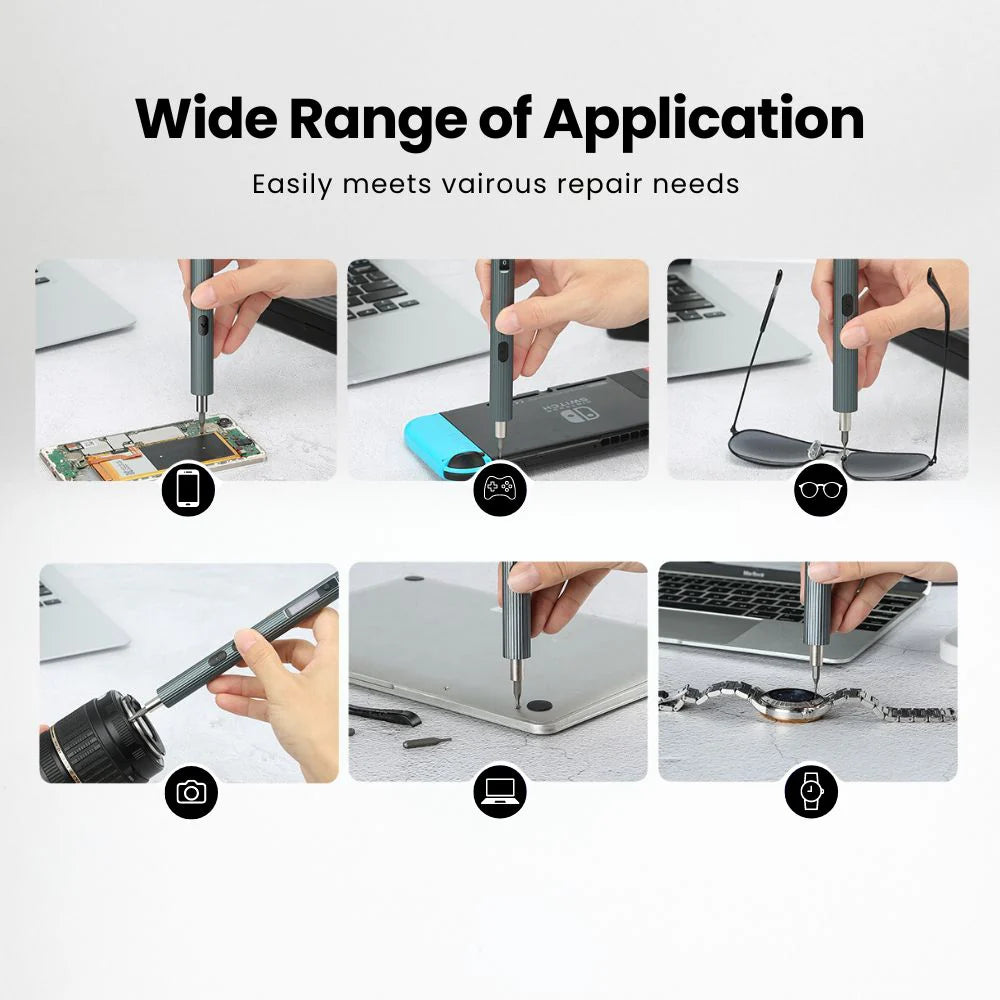 Wide Range of Application

Easily meets vairous repair needs