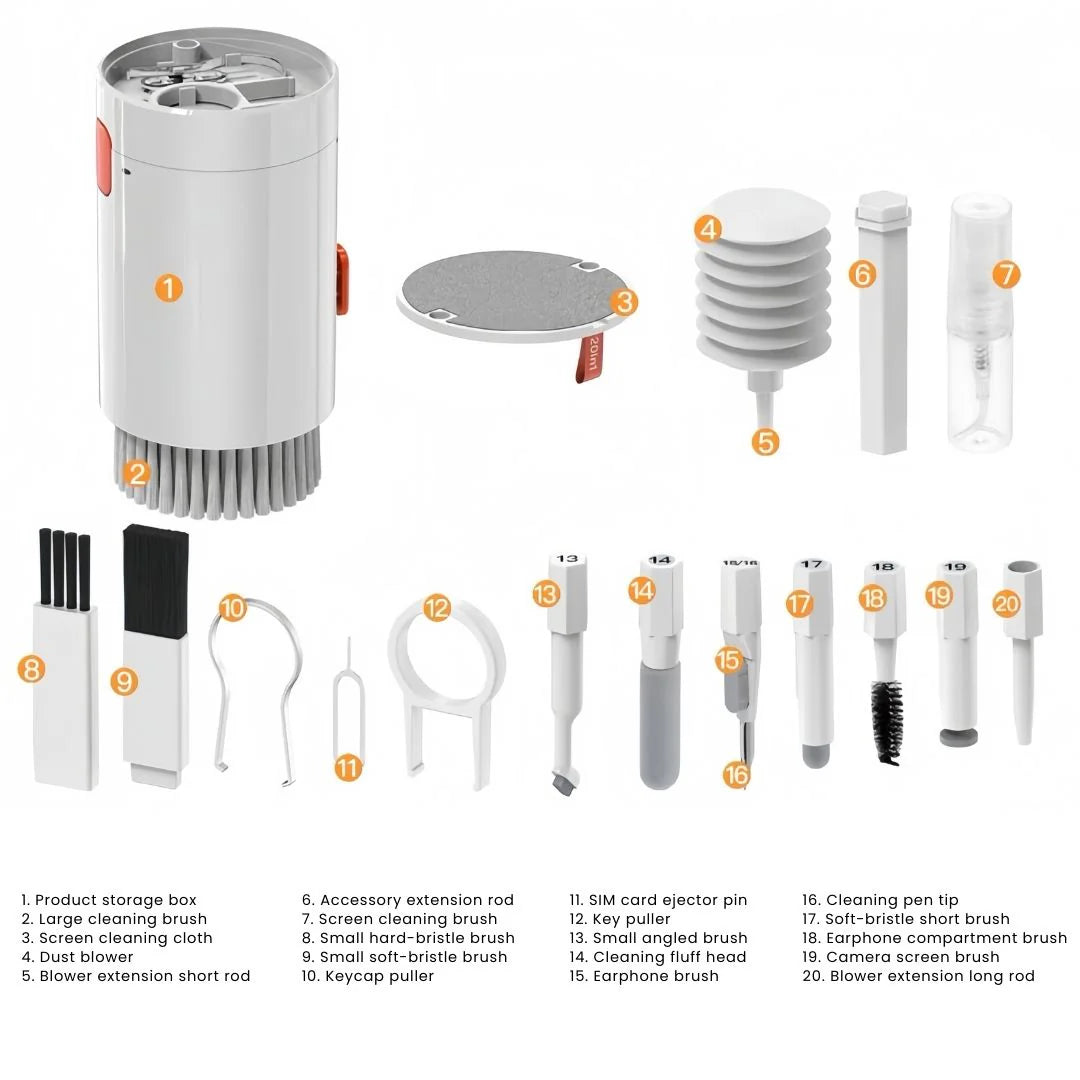 1

2

3

20ml

4

5

6

7

8

9

10

11

12

13

13

14

14

15/16

15

16

17

17

18

18

19

19

20

1. Product storage box
2. Large cleaning brush
3. Screen cleaning cloth
4. Dust blower
5. Blower extension short rod

6. Accessory extension rod
7. Screen cleaning brush
8. Small hard-bristle brush
9. Small soft-bristle brush
10. Keycap puller

11. SIM card ejector pin
12. Key puller
13. Small angled brush
14. Cleaning fluff head
15. Earphone brush

16. Cleaning pen tip
17. Soft-bristle short brush
18. Earphone compartment brush
19. Camera screen brush
20. Blower extension long rod